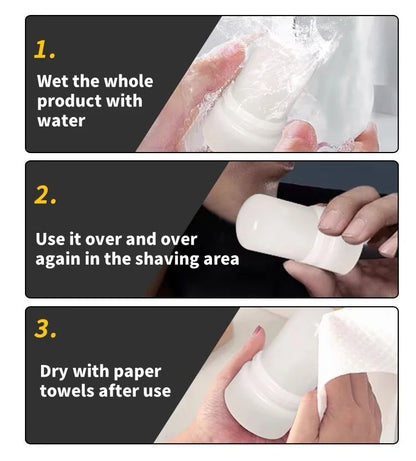 1.

Wet the whole product with water

2.

Use it over and over again in the shaving area

3.

Dry with paper towels after use